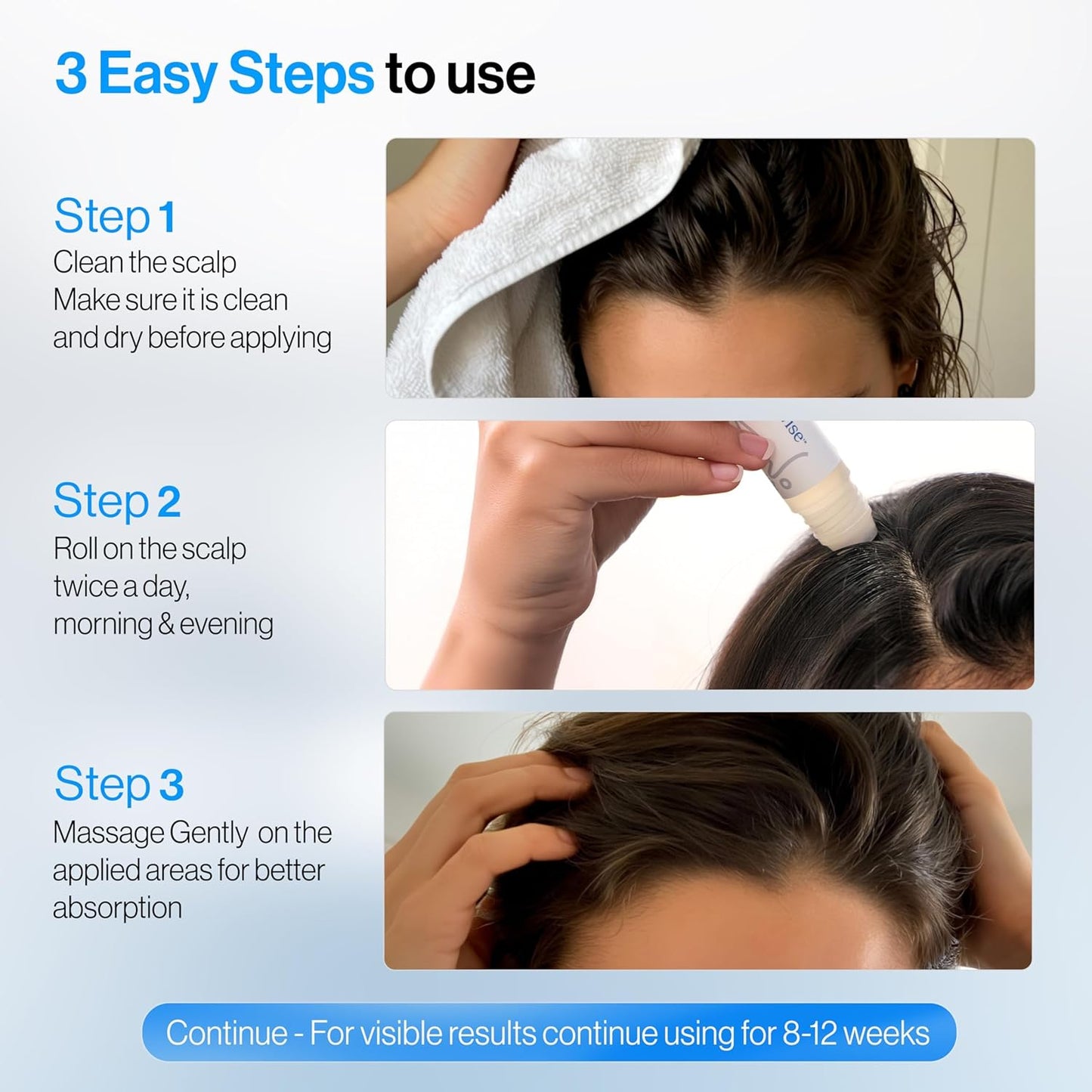 3 Easy Steps to use

Step 1
Clean the scalp
Make sure it is clean and dry before applying

Step 2
Roll on the scalp twice a day, morning & evening

Step 3
Massage Gently on the applied areas for better absorption

Continue - For visible results continue using for 8-12 weeks